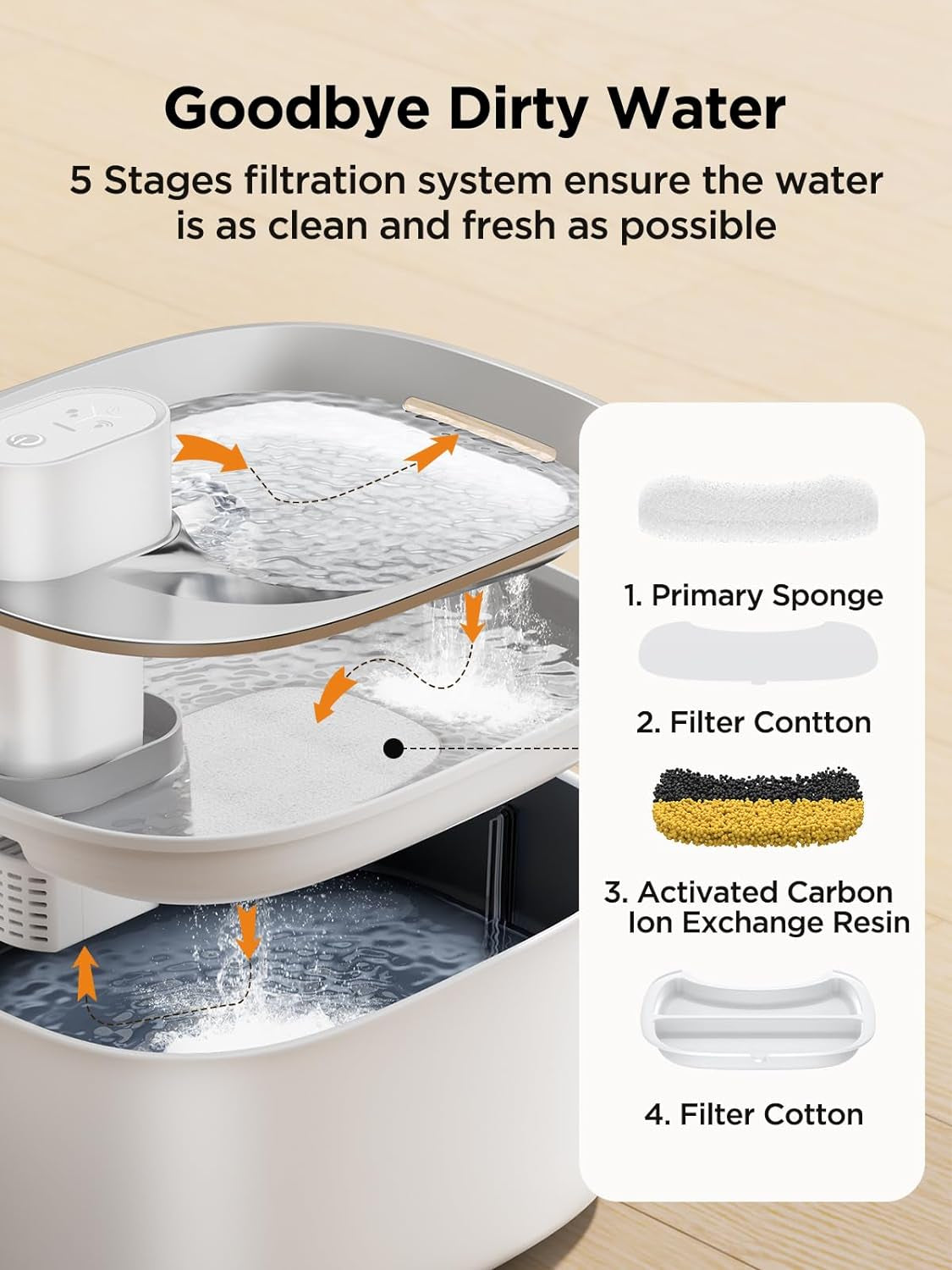 Goodbye Dirty Water

5 Stages filtration system ensure the water is as clean and fresh as possible

1. Primary Sponge

2. Filter Contton

3. Activated Carbon Ion Exchange Resin

4. Filter Cotton